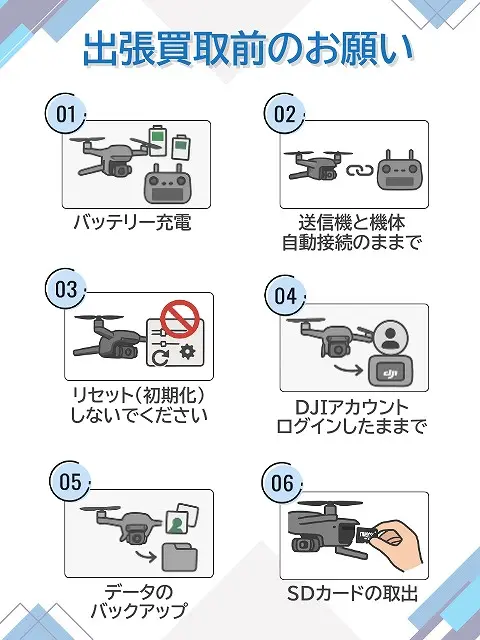 出張買取前のお願い

01
バッテリー充電

02
送信機と機体
自動接続のままで

03
リセット（初期化）
しないでください

04
dji
DJIアカウント
ログインしたままで

05
データの
バックアップ

06
SDカードの取出